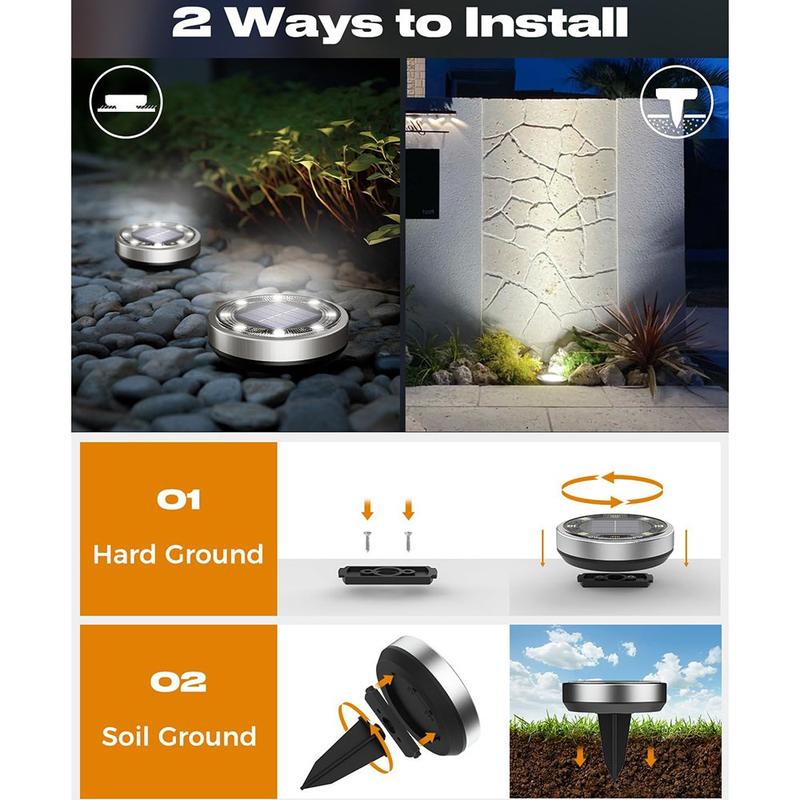 2 Ways to Install

01
Hard Ground

02
Soil Ground