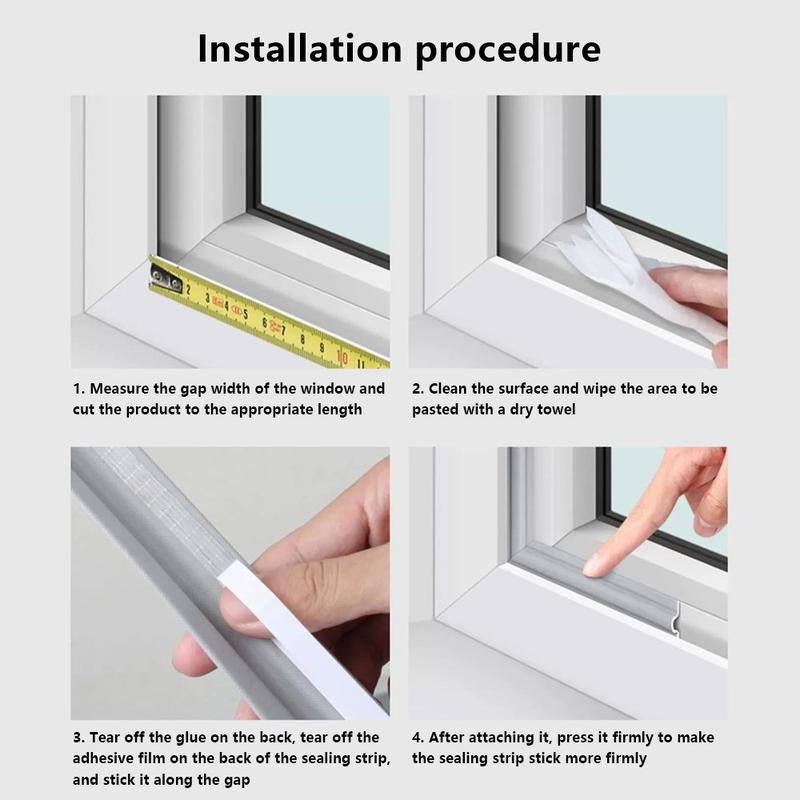 Installation procedure

2 3 4 5 6 7 8 9 10 11

1. Measure the gap width of the window and cut the product to the appropriate length

2. Clean the surface and wipe the area to be pasted with a dry towel

3. Tear off the glue on the back, tear off the adhesive film on the back of the sealing strip, and stick it along the gap

4. After attaching it, press it firmly to make the sealing strip stick more firmly