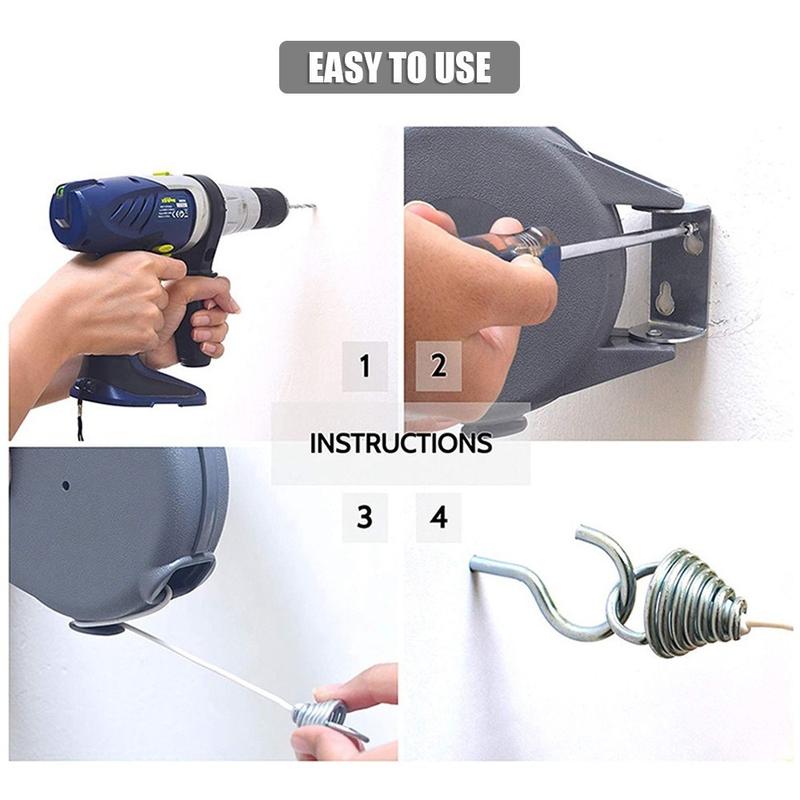 EASY TO USE

1 2

INSTRUCTIONS

3 4