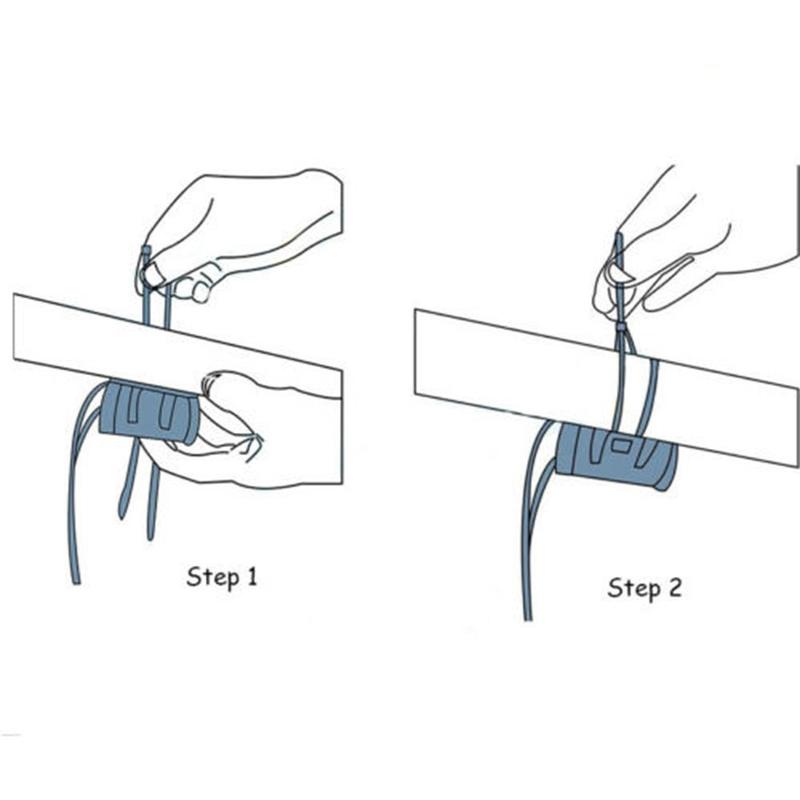 Step 1

Step 2