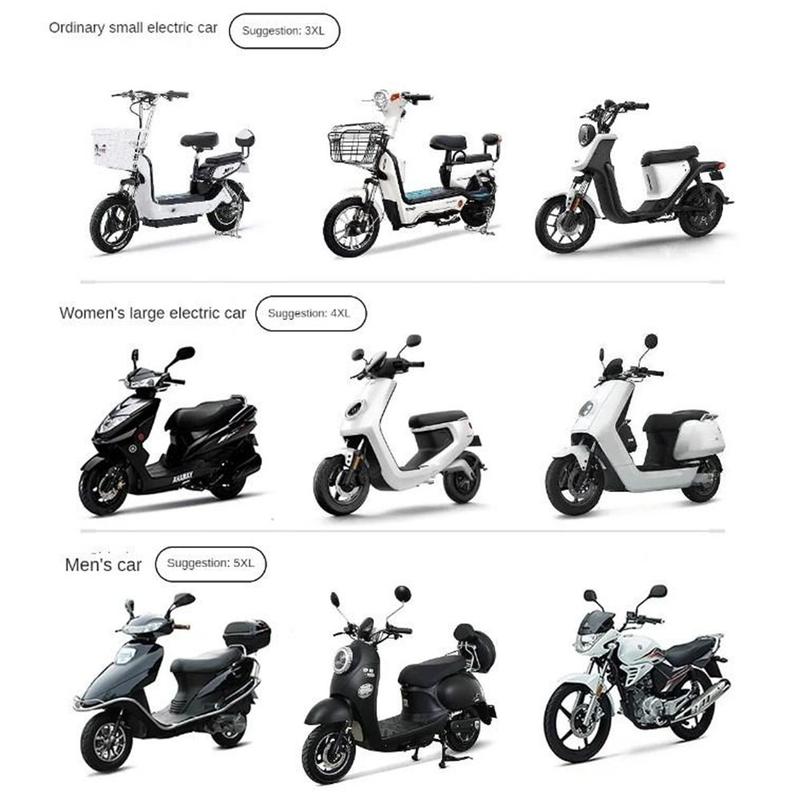 Ordinary small electric car
Suggestion: 3XL

Women's large electric car
Suggestion: 4XL

Men's car
Suggestion: 5XL