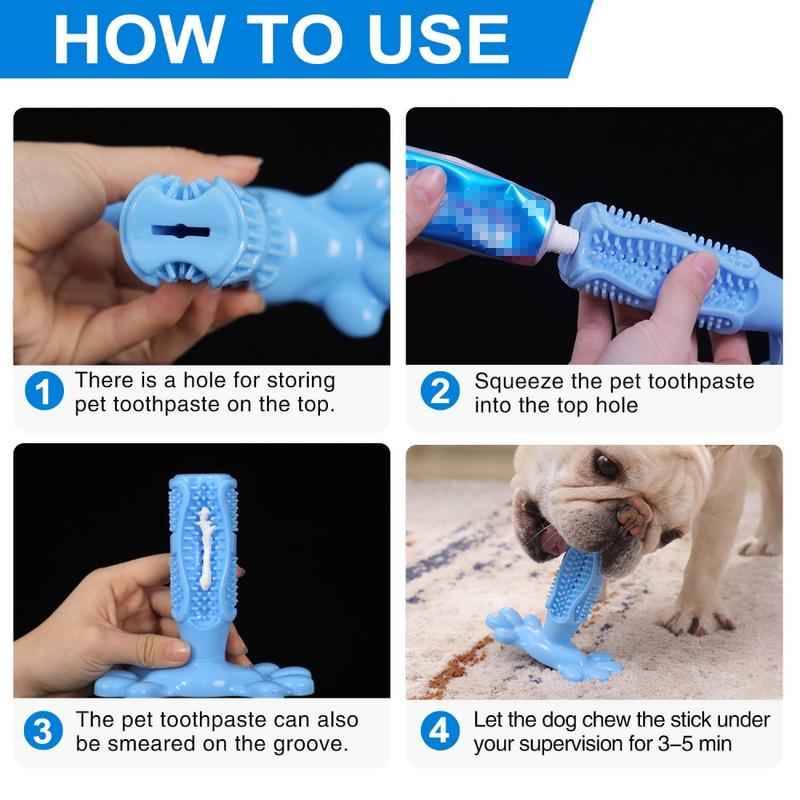 HOW TO USE

1 There is a hole for storing pet toothpaste on the top.

2 Squeeze the pet toothpaste into the top hole

3 The pet toothpaste can also be smeared on the groove.

4 Let the dog chew the stick under your supervision for 3–5 min