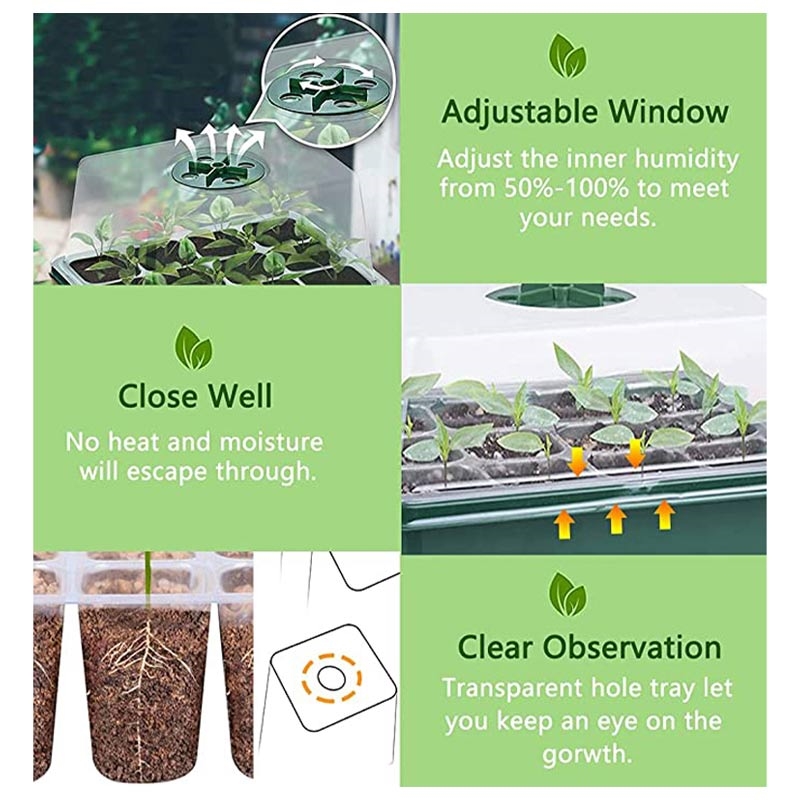 Adjustable Window

Adjust the inner humidity from 50%-100% to meet your needs.

Close Well

No heat and moisture will escape through.

Clear Observation

Transparent hole tray let you keep an eye on the gorwth.